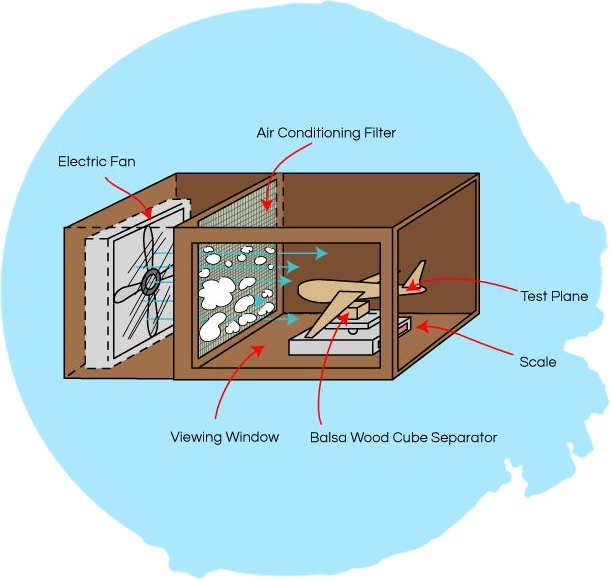 Air Conditioning Filter

Electric Fan

Test Plane

Scale

Viewing Window

Balsa Wood Cube Separator